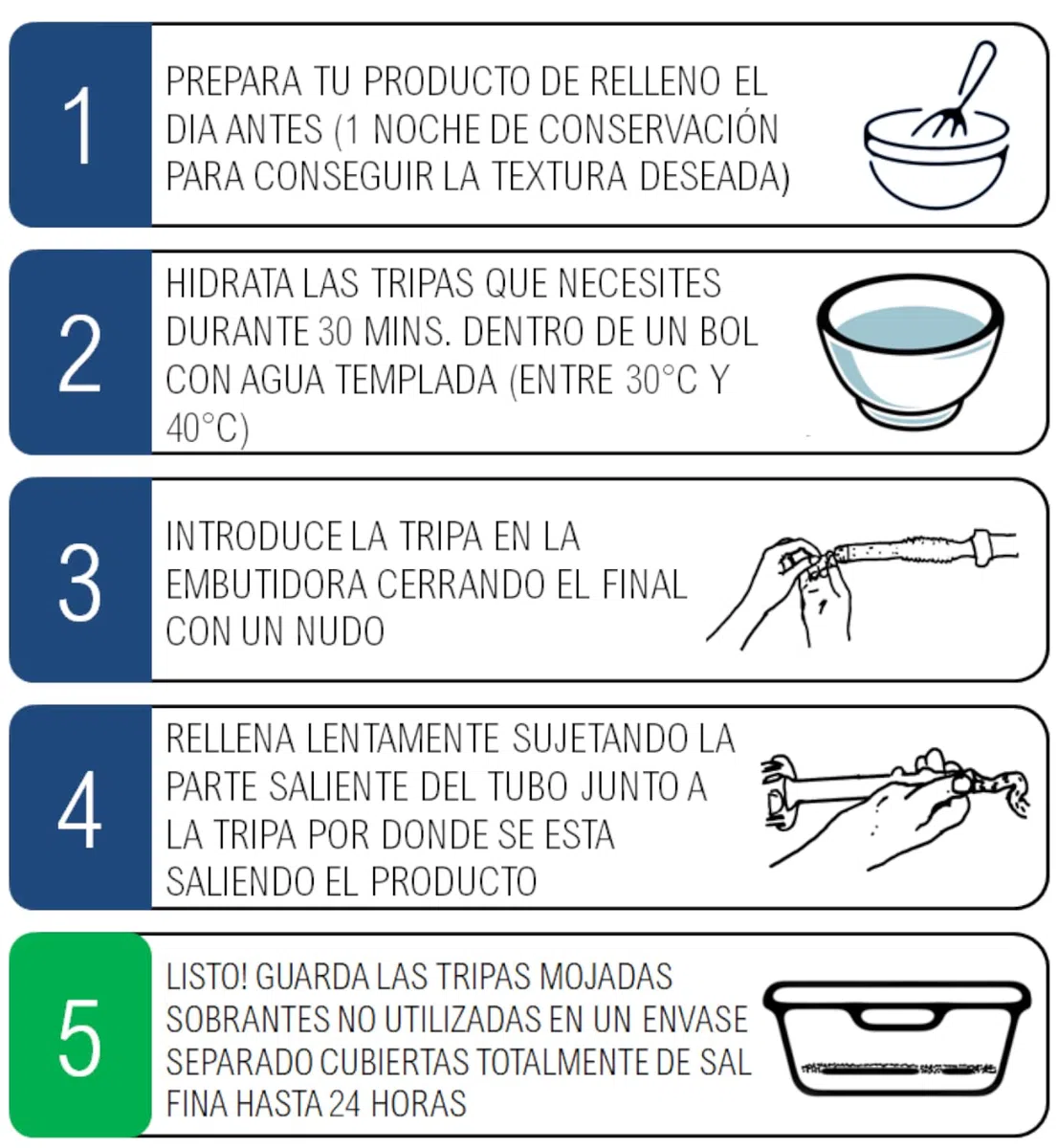 1

PREPARA TU PRODUCTO DE RELLENO EL DIA ANTES (1 NOCHE DE CONSERVACIÓN PARA CONSEGUIR LA TEXTURA DESEADA)

2

HIDRATA LAS TRIPAS QUE NECESITES DURANTE 30 MINS. DENTRO DE UN BOL CON AGUA TEMPLADA (ENTRE 30°C Y 40°C)

3

INTRODUCE LA TRIPA EN LA EMBUTIDORA CERRANDO EL FINAL CON UN NUDO

4

RELLENA LENTAMENTE SUJETANDO LA PARTE SALIENTE DEL TUBO JUNTO A LA TRIPA POR DONDE SE ESTA SALIENDO EL PRODUCTO

5

LISTO! GUARDA LAS TRIPAS MOJADAS SOBRANTES NO UTILIZADAS EN UN ENVASE SEPARADO CUBIERTAS TOTALMENTE DE SAL FINA HASTA 24 HORAS